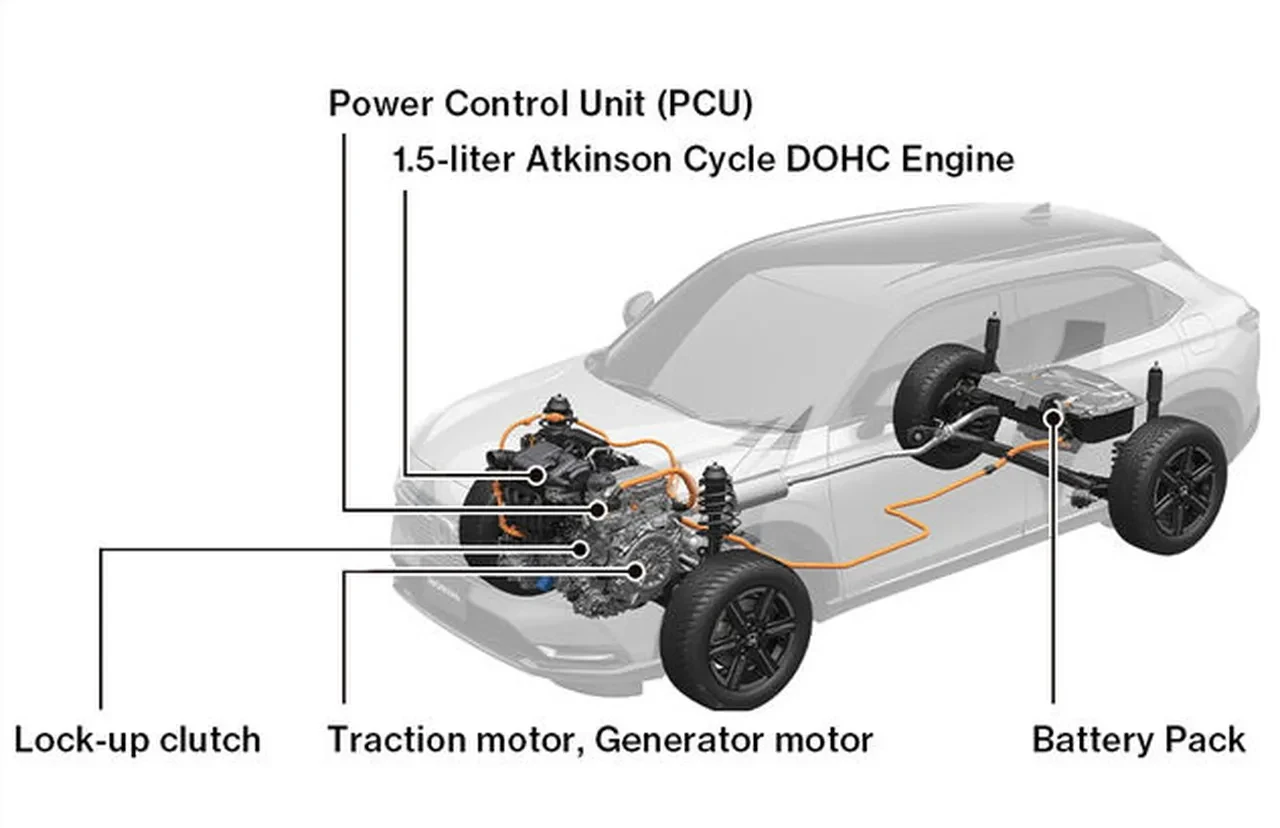 Power Control Unit (PCU)
1.5-liter Atkinson Cycle DOHC Engine

Lock-up clutch
Traction motor, Generator motor
Battery Pack