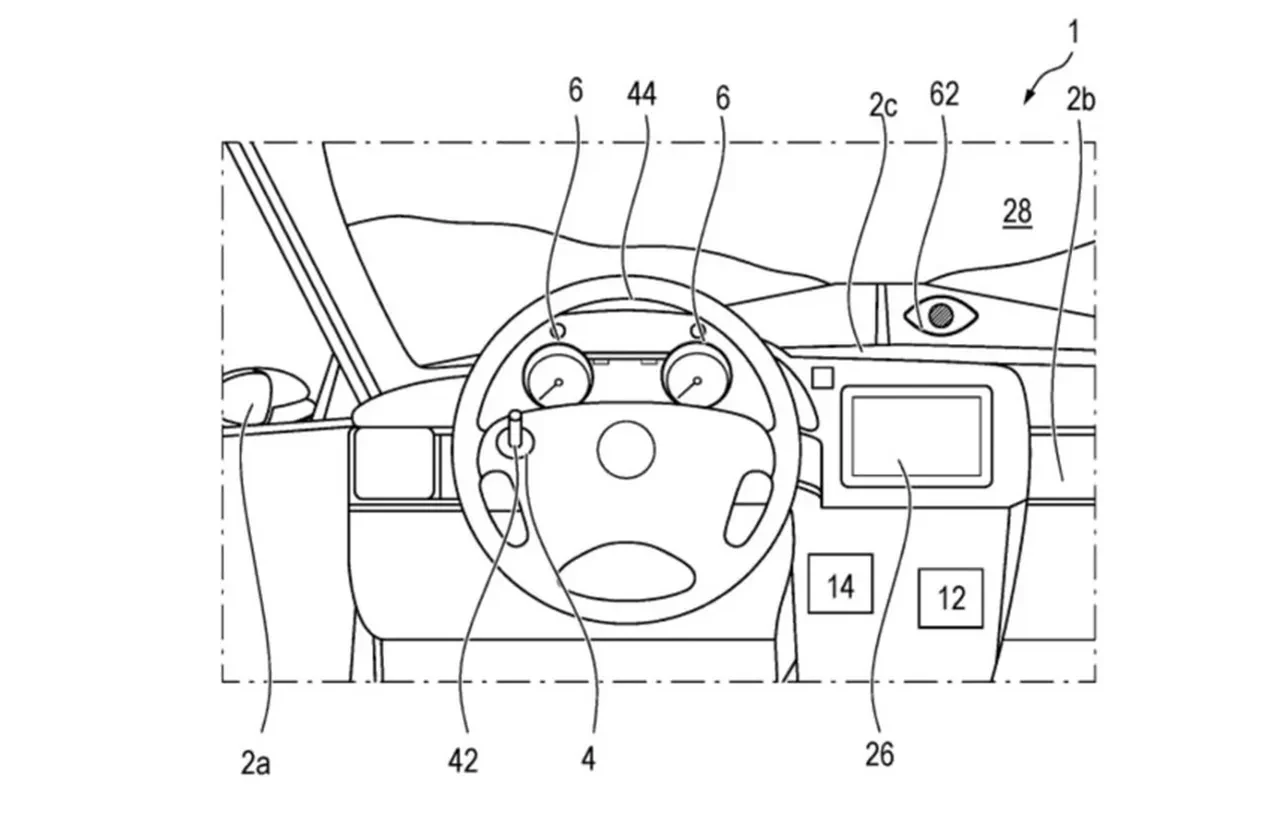 1
6
44
6
2c
62
2b
28
14
12
2a
42
4
26